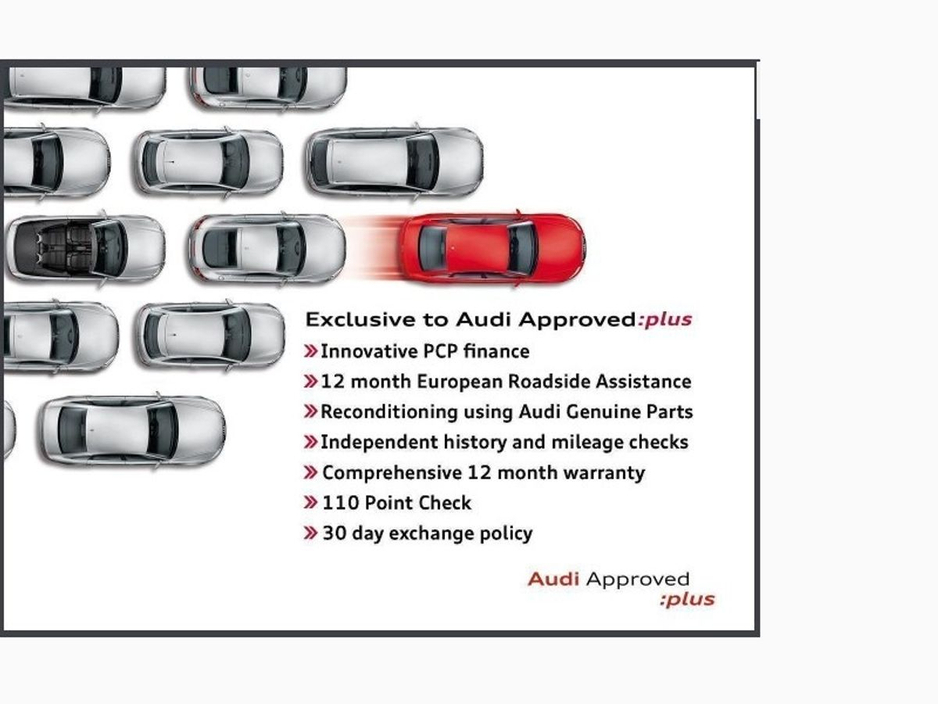 Exclusive to Audi Approved:plus

» Innovative PCP finance
» 12 month European Roadside Assistance
» Reconditioning using Audi Genuine Parts
» Independent history and mileage checks
» Comprehensive 12 month warranty
» 110 Point Check
» 30 day exchange policy

Audi Approved :plus